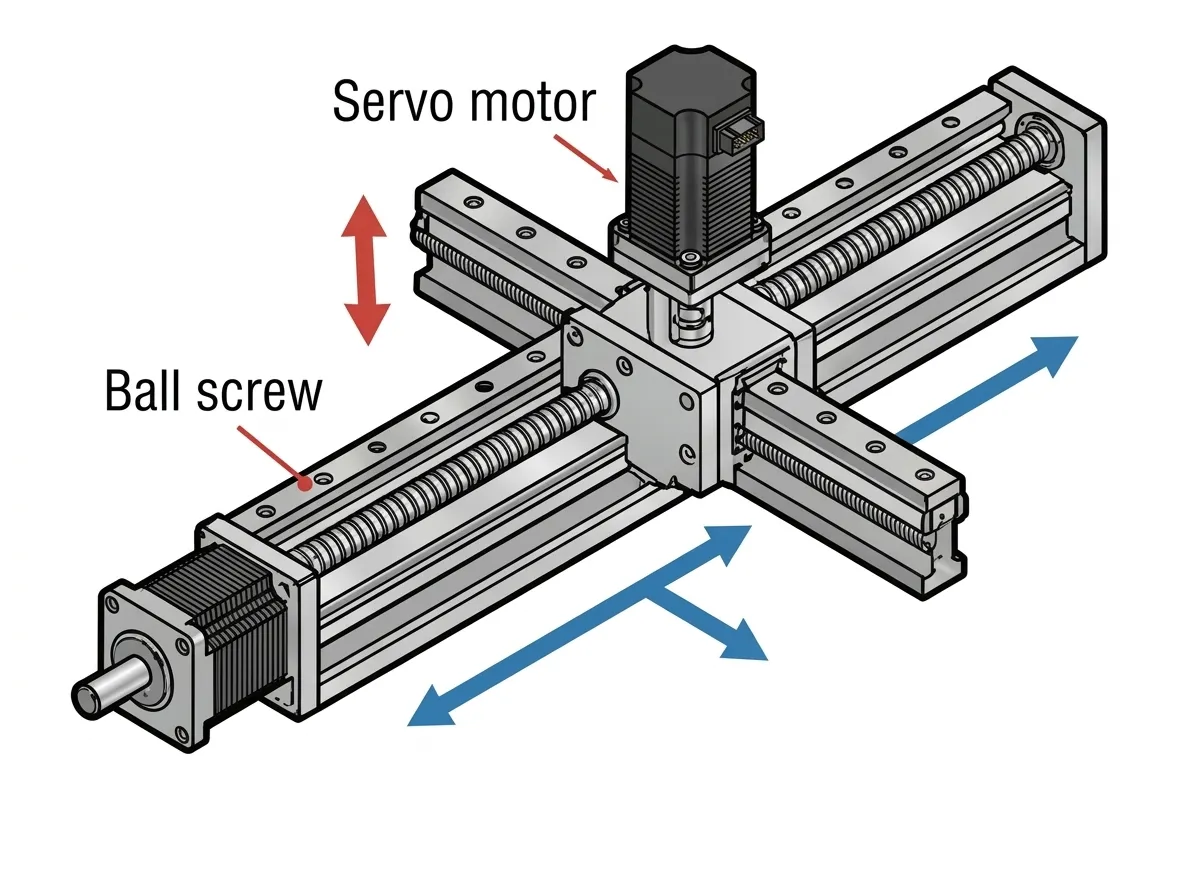 Servo motor

Ball screw